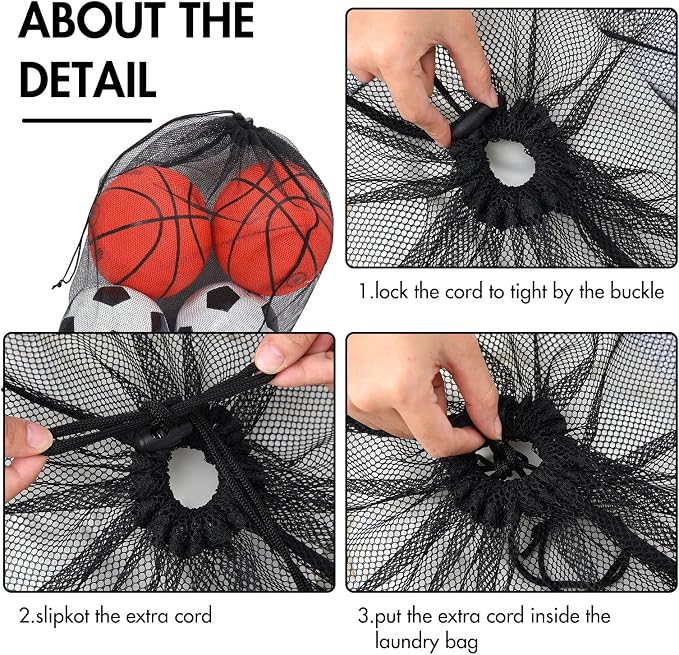 ABOUT THE DETAIL

1.lock the cord to tight by the buckle

2.slipkot the extra cord

3.put the extra cord inside the laundry bag